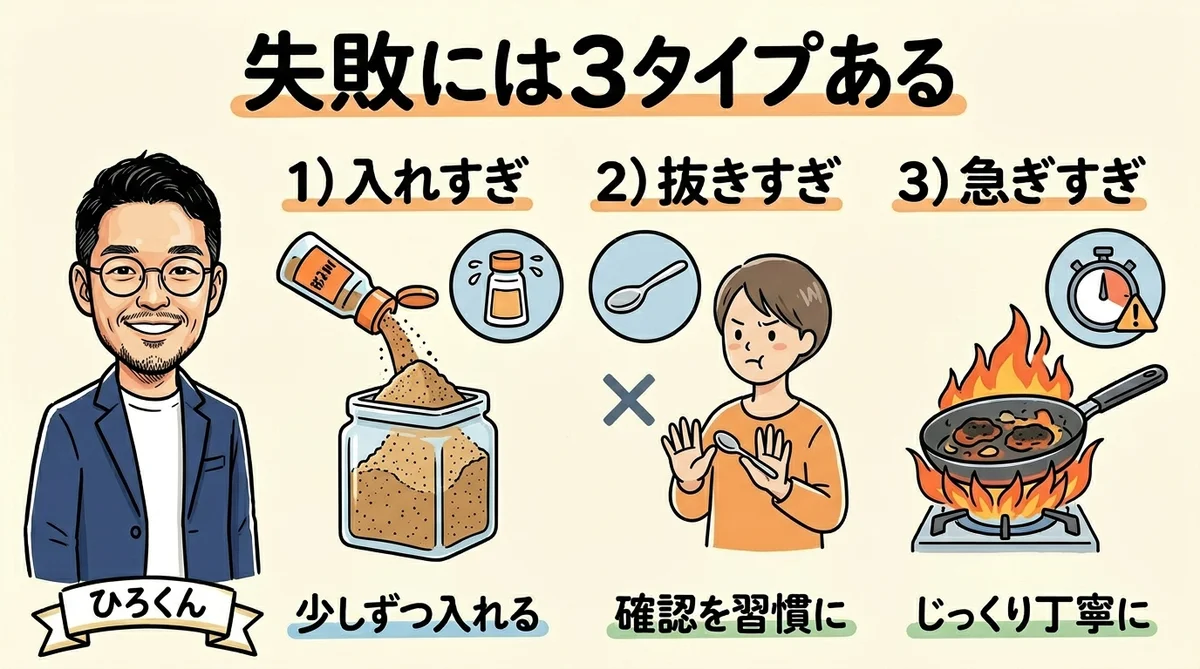 失敗には3タイプある

1) 入れすぎ

2) 抜きすぎ

3) 急ぎすぎ

ひろくん

少しずつ入れる

確認を習慣に

じっくり丁寧に